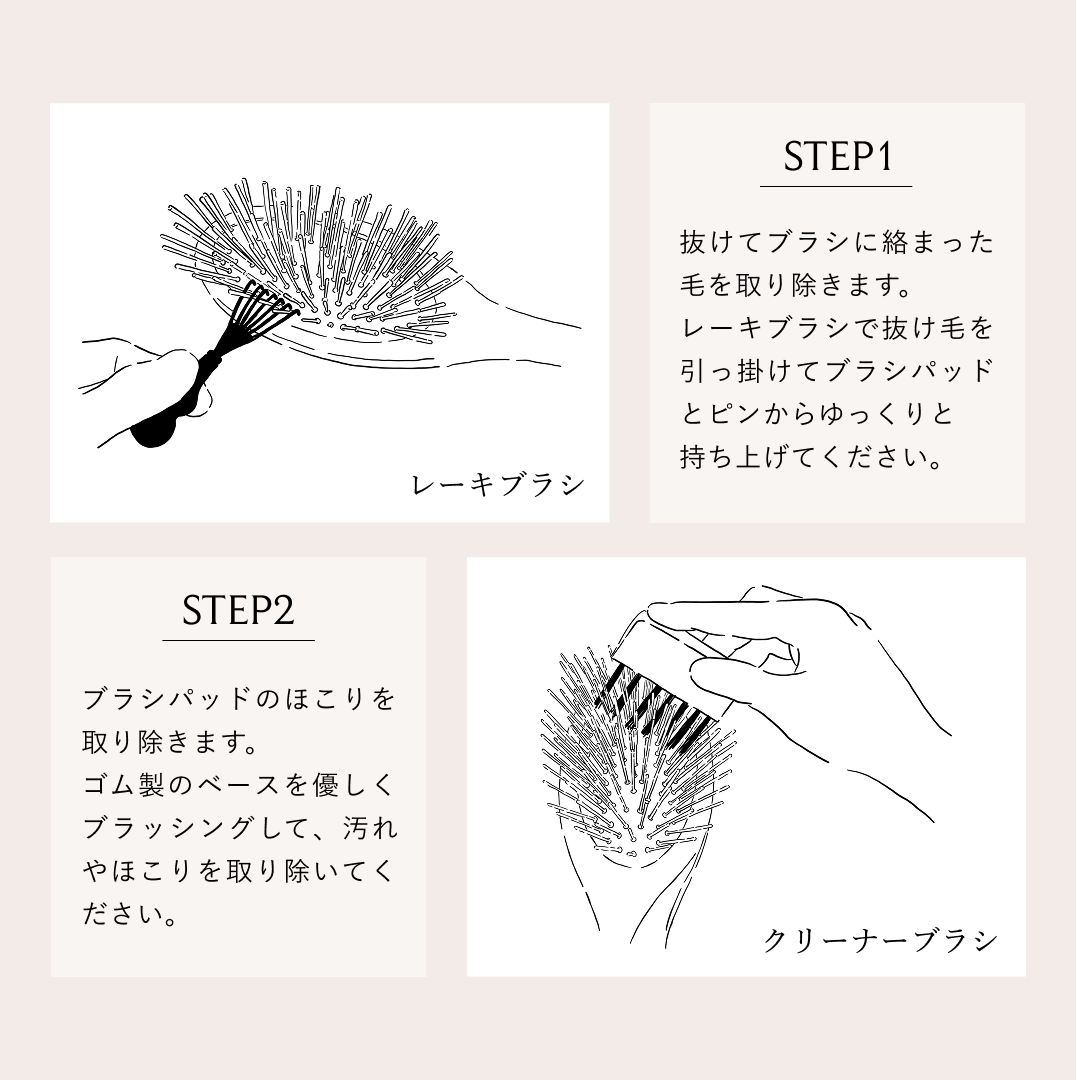 レーキブラシ

STEP1

抜けてブラシに絡まった毛を取り除きます。
レーキブラシで抜け毛を引っ掛けてブラシパッドとピンからゆっくりと持ち上げてください。

STEP2

ブラシパッドのほこりを取り除きます。
ゴム製のベースを優しくブラッシングして、汚れやほこりを取り除いてください。

クリーナーブラシ